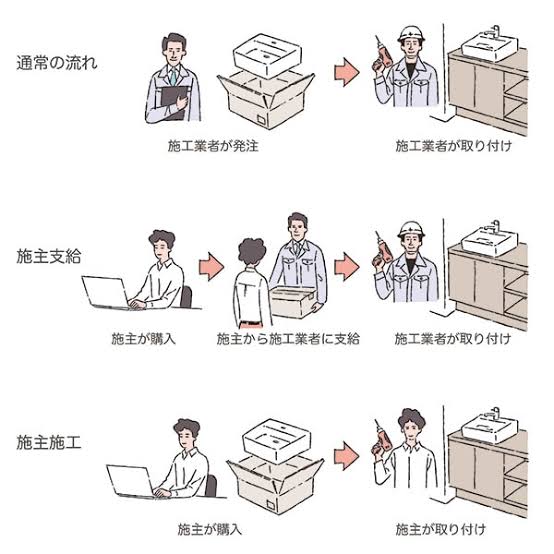 通常の流れ

施工業者が発注

施工業者が取り付け

施主支給

施主が購入

施主から施工業者に支給

施工業者が取り付け

施主施工

施主が購入

施主が取り付け